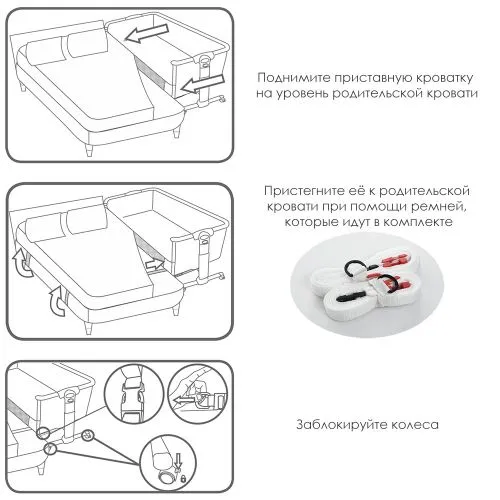 Поднимите приставную кроватку на уровень родительской кровати

Пристегните её к родительской кровати при помощи ремней, которые идут в комплекте

Заблокируйте колеса